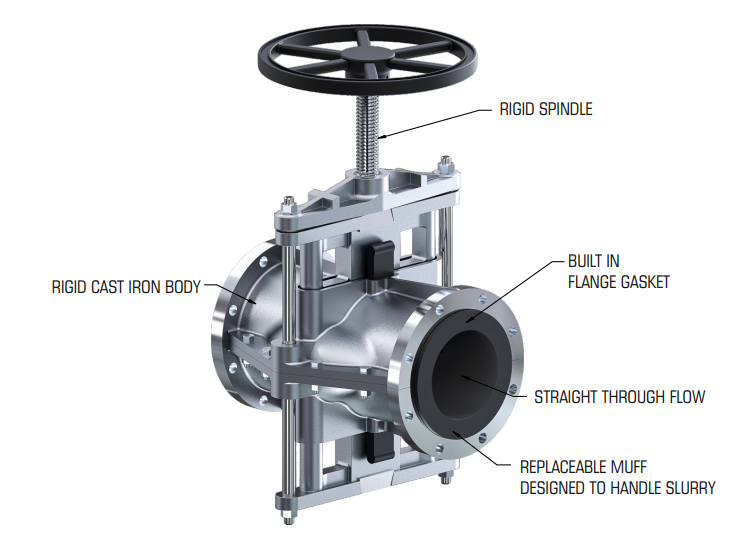 RIGID SPINDLE

RIGID CAST IRON BODY

BUILT IN FLANGE GASKET

STRAIGHT THROUGH FLOW

REPLACEABLE MUFF DESIGNED TO HANDLE SLURRY